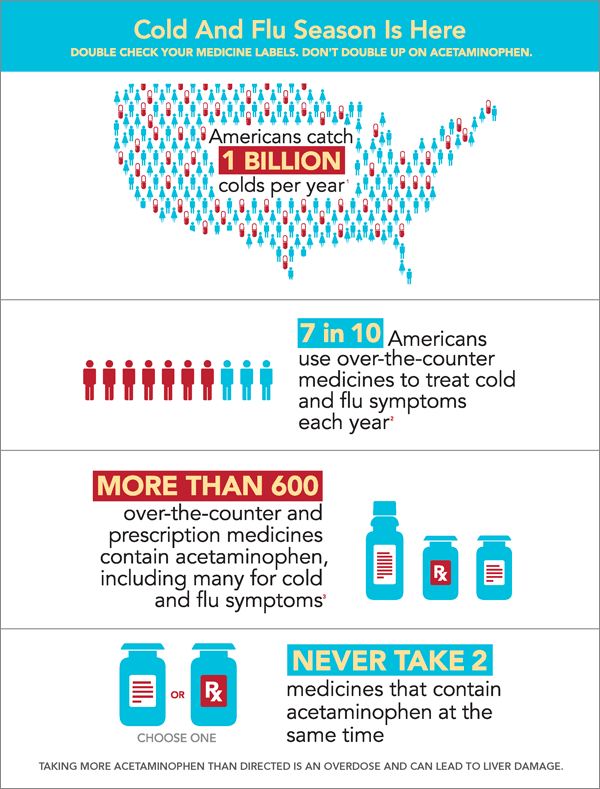 Cold And Flu Season Is Here
DOUBLE CHECK YOUR MEDICINE LABELS. DON'T DOUBLE UP ON ACETAMINOPHEN.

Americans catch 1 BILLION colds per year$^1$

7 in 10 Americans use over-the-counter medicines to treat cold and flu symptoms each year$^2$

MORE THAN 600 over-the-counter and prescription medicines contain acetaminophen, including many for cold and flu symptoms$^3$

Rx

OR Rx
CHOOSE ONE

NEVER TAKE 2 medicines that contain acetaminophen at the same time

TAKING MORE ACETAMINOPHEN THAN DIRECTED IS AN OVERDOSE AND CAN LEAD TO LIVER DAMAGE.